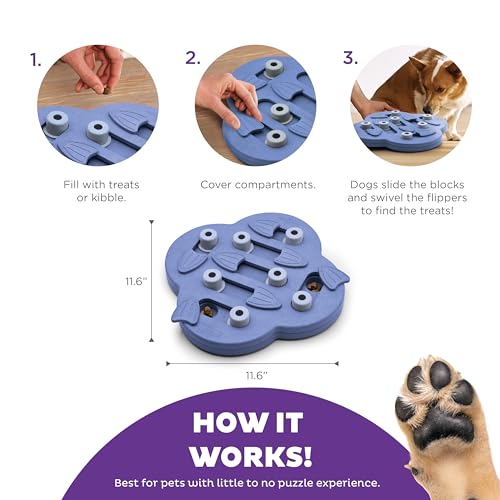 1.

Fill with treats or kibble.

2.

Cover compartments.

3.

Dogs slide the blocks and swivel the flippers to find the treats!

11.6"

11.6"

HOW IT WORKS!

Best for pets with little to no puzzle experience.